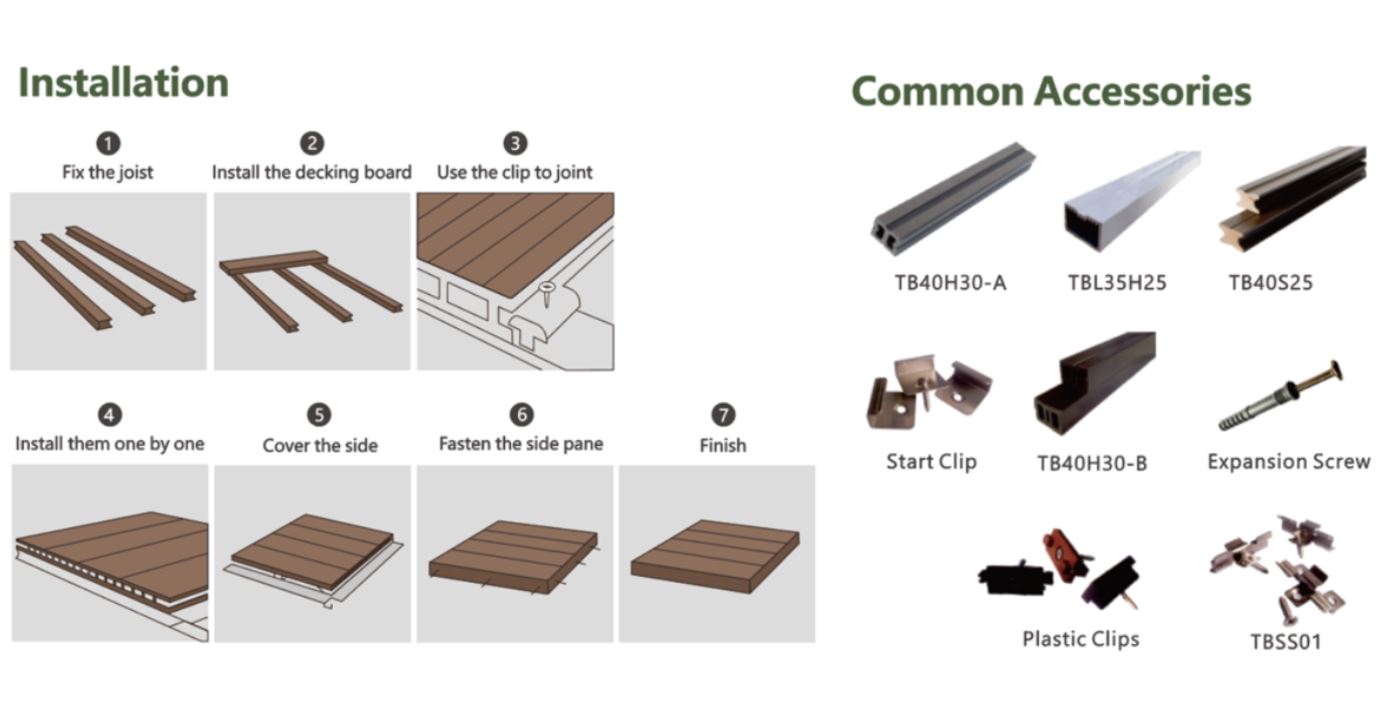 Installation

1
Fix the joist

2
Install the decking board

3
Use the clip to joint

4
Install them one by one

5
Cover the side

6
Fasten the side pane

7
Finish

Common Accessories

TB40H30-A

TBL35H25

TB40S25

Start Clip

TB40H30-B

Expansion Screw

Plastic Clips

TBSS01