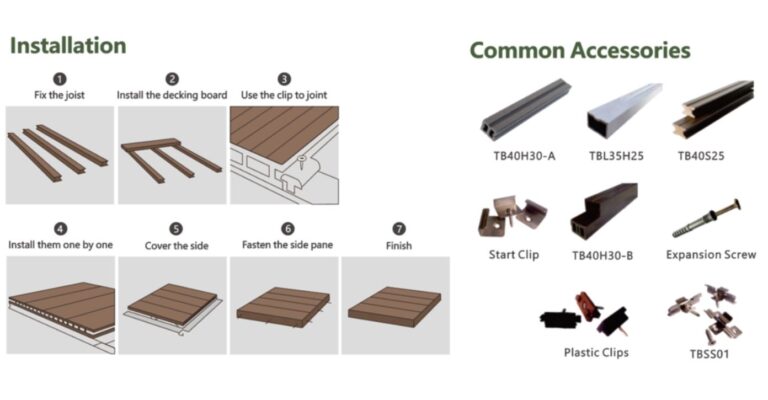 Installation

1
Fix the joist

2
Install the decking board

3
Use the clip to joint

4
Install them one by one

5
Cover the side

6
Fasten the side pane

7
Finish

Common Accessories

TB40H30-A

TBL35H25

TB40S25

Start Clip

TB40H30-B

Expansion Screw

Plastic Clips

TBSS01